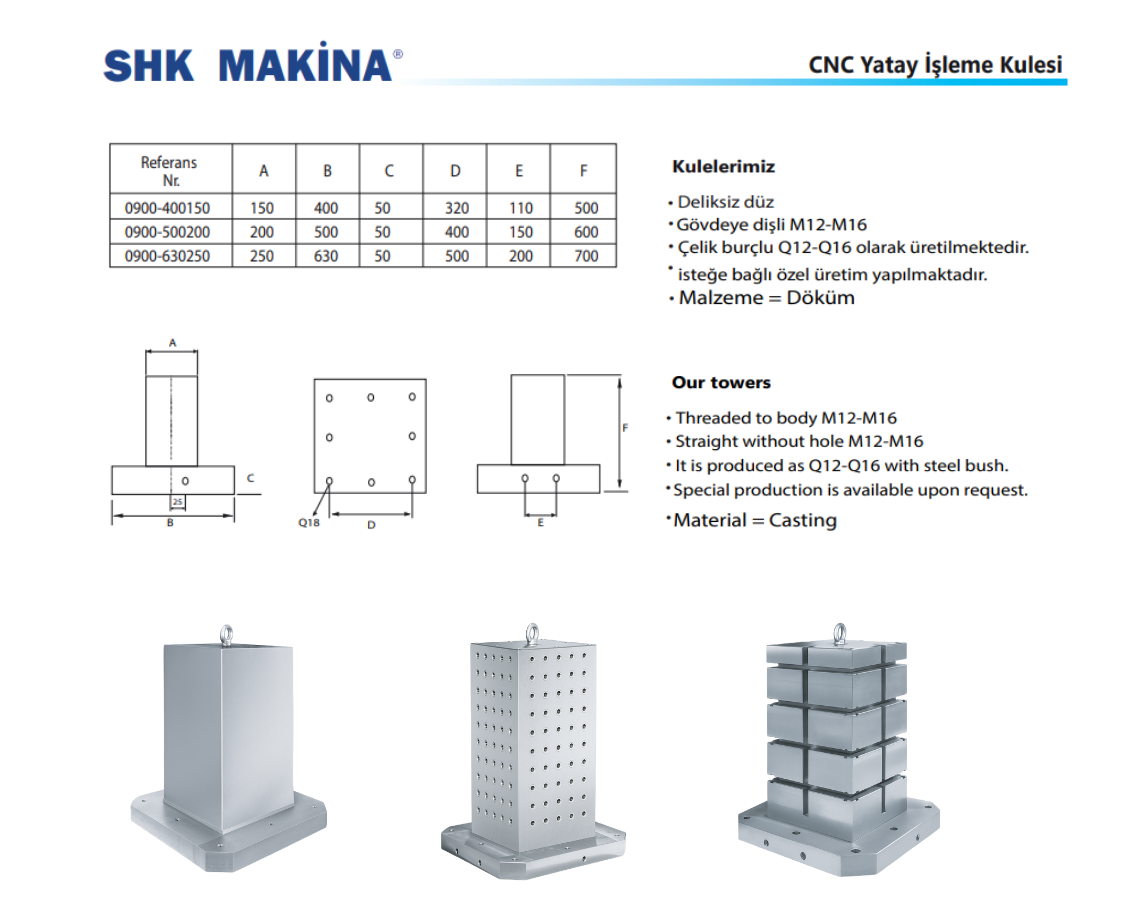 SHK MAKİNA®

CNC Yatay İşleme Kulesi

| Referans Nr. | A | B | C | D | E | F |
|---|---|---|---|---|---|---|
| 0900-400150 | 150 | 400 | 50 | 320 | 110 | 500 |
| 0900-500200 | 200 | 500 | 50 | 400 | 150 | 600 |
| 0900-630250 | 250 | 630 | 50 | 500 | 200 | 700 |

Kulelerimiz

• Deliksiz düz
• Gövdeye dişli M12-M16
• Çelik burçlu Q12-Q16 olarak üretilmektedir.
• isteğe bağlı özel üretim yapılmaktadır.
• Malzeme = Döküm

A
C
25
B
Q18
D
F
E

Our towers

• Threaded to body M12-M16
• Straight without hole M12-M16
• It is produced as Q12-Q16 with steel bush.
• Special production is available upon request.
• Material = Casting